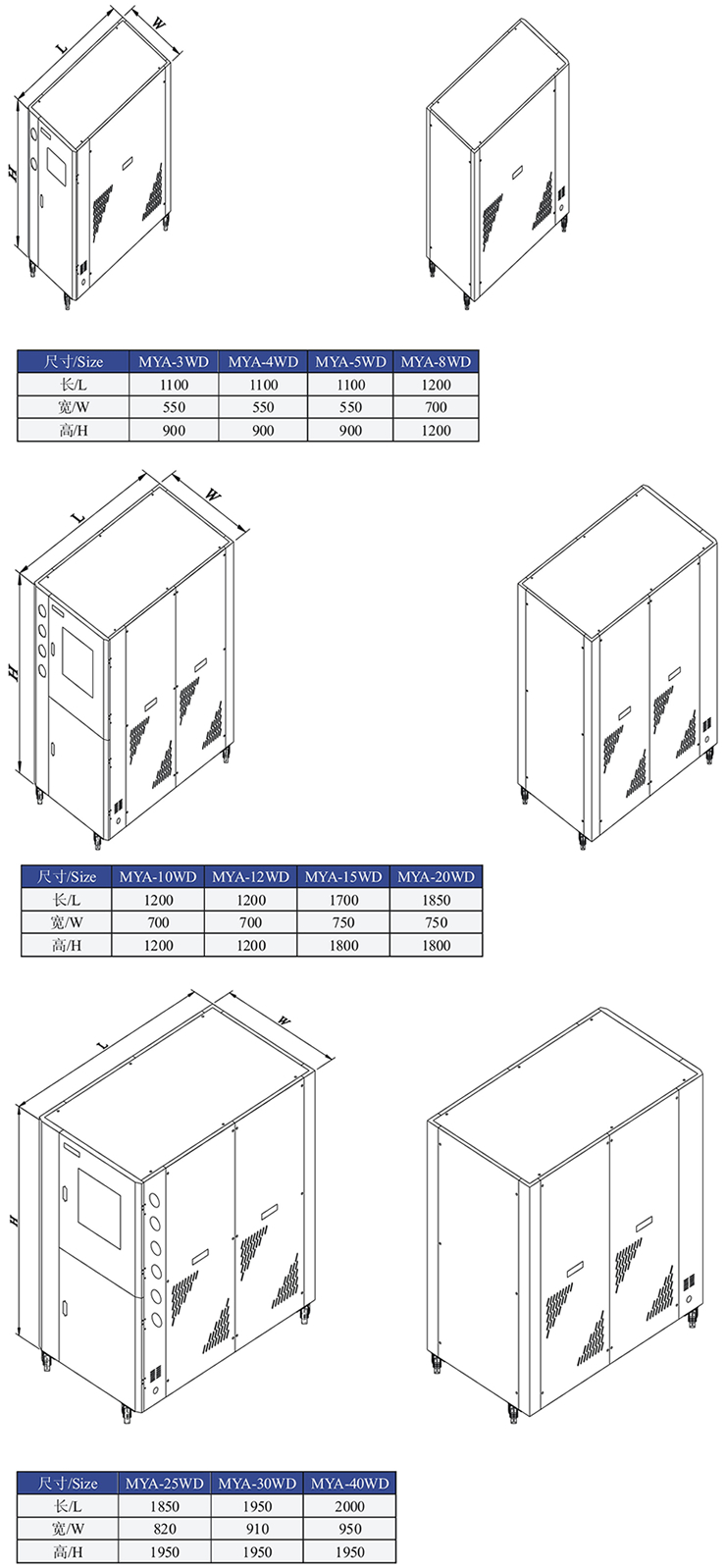 L
W
H

| 尺寸/Size | MYA-3WD | MYA-4WD | MYA-5WD | MYA-8WD |
|---|---|---|---|---|
| 长/L | 1100 | 1100 | 1100 | 1200 |
| 宽/W | 550 | 550 | 550 | 700 |
| 高/H | 900 | 900 | 900 | 1200 |

L
W
H

| 尺寸/Size | MYA-10WD | MYA-12WD | MYA-15WD | MYA-20WD |
|---|---|---|---|---|
| 长/L | 1200 | 1200 | 1700 | 1850 |
| 宽/W | 700 | 700 | 750 | 750 |
| 高/H | 1200 | 1200 | 1800 | 1800 |

L
W
H

| 尺寸/Size | MYA-25WD | MYA-30WD | MYA-40WD |
|---|---|---|---|
| 长/L | 1850 | 1950 | 2000 |
| 宽/W | 820 | 910 | 950 |
| 高/H | 1950 | 1950 | 1950 |