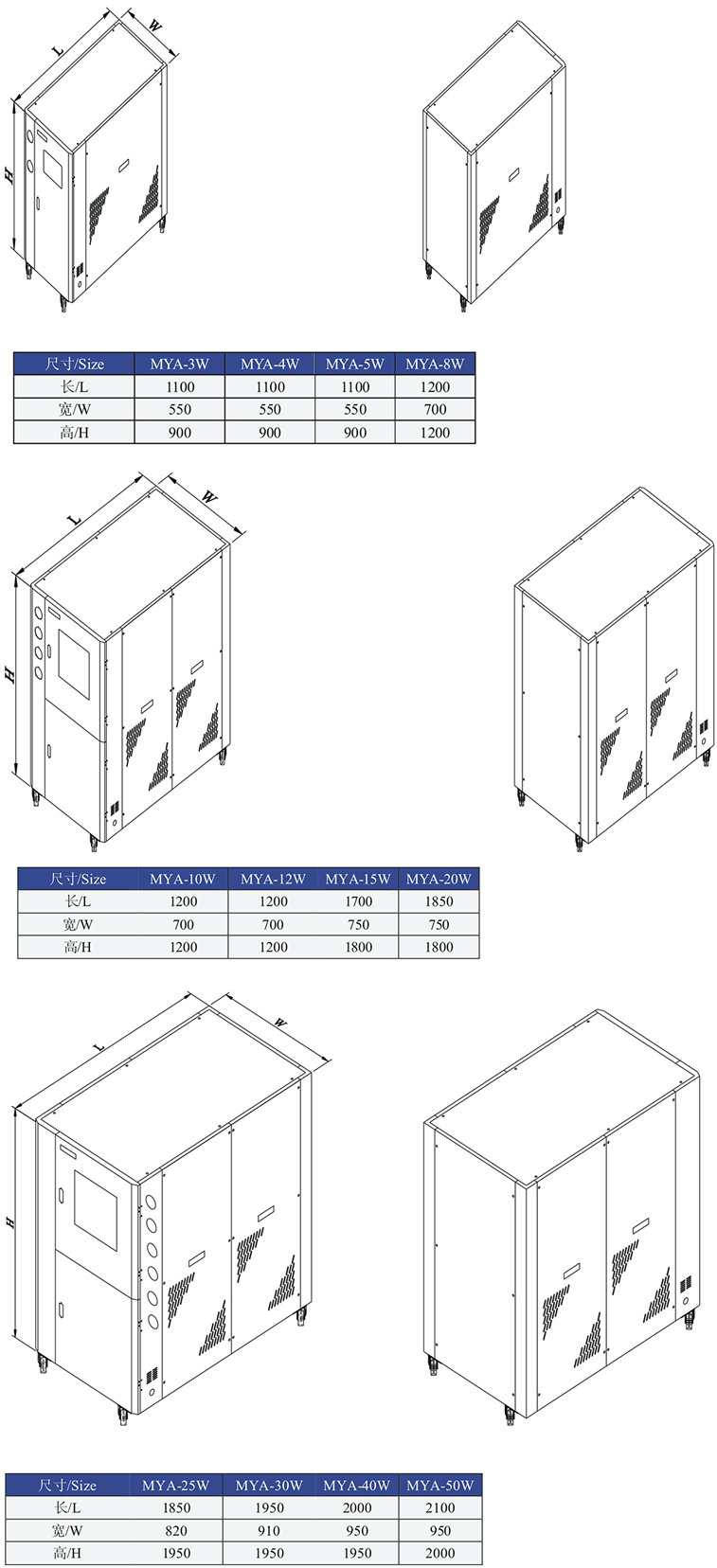 L

W

H

| 尺寸/Size | MYA-3W | MYA-4W | MYA-5W | MYA-8W |
|---|---|---|---|---|
| 长/L | 1100 | 1100 | 1100 | 1200 |
| 宽/W | 550 | 550 | 550 | 700 |
| 高/H | 900 | 900 | 900 | 1200 |

L

W

H

| 尺寸/Size | MYA-10W | MYA-12W | MYA-15W | MYA-20W |
|---|---|---|---|---|
| 长/L | 1200 | 1200 | 1700 | 1850 |
| 宽/W | 700 | 700 | 750 | 750 |
| 高/H | 1200 | 1200 | 1800 | 1800 |

L

W

H

| 尺寸/Size | MYA-25W | MYA-30W | MYA-40W | MYA-50W |
|---|---|---|---|---|
| 长/L | 1850 | 1950 | 2000 | 2100 |
| 宽/W | 820 | 910 | 950 | 950 |
| 高/H | 1950 | 1950 | 1950 | 2000 |